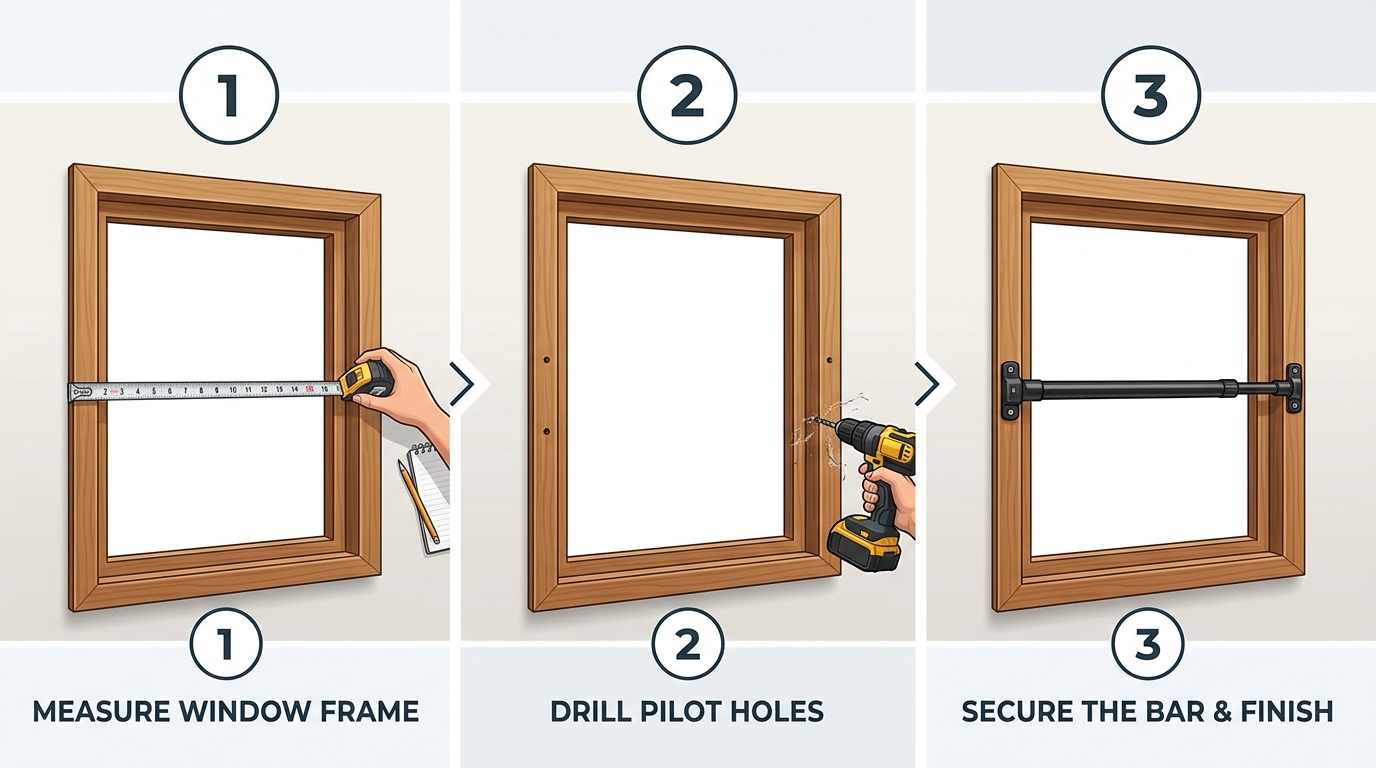 1

1

MEASURE WINDOW FRAME

2

2

DRILL PILOT HOLES

3

3

SECURE THE BAR & FINISH