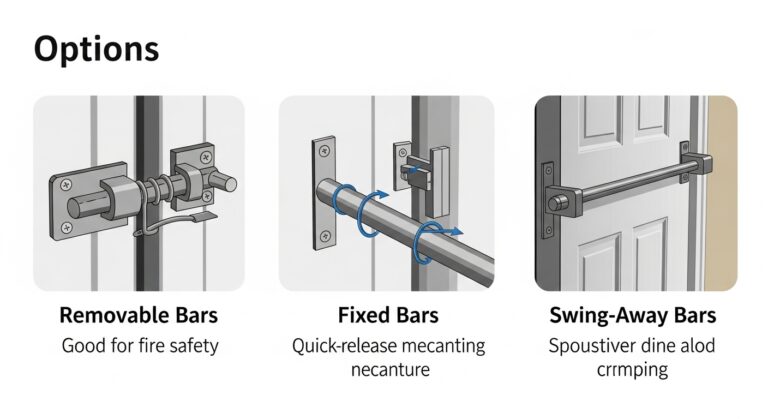 Options

Removable Bars
Good for fire safety

Fixed Bars
Quick-release mecanting necanture

Swing-Away Bars
Spoustiver dine alod crrmping