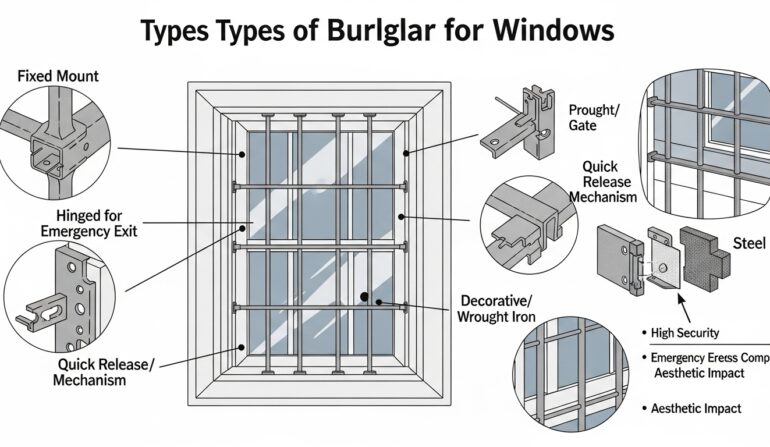 Types Types of Burlglar for Windows

Fixed Mount

Hinged for Emergency Exit

Quick Release/ Mechanism

Prought/ Gate

Quick Release Mechanism

Decorative/ Wrought Iron

Steel

• High Security

• Emergency Eress Comp Aesthetic Impact

• Aesthetic Impact