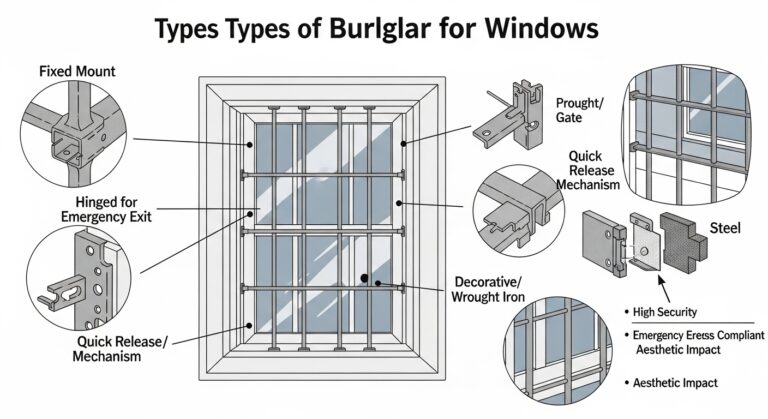 Types Types of Burlglar for Windows

Fixed Mount

Hinged for Emergency Exit

Quick Release/ Mechanism

Prought/ Gate

Quick Release Mechanism

Steel

Decorative/ Wrought Iron

• High Security

• Emergency Eress Compliant Aesthetic Impact

• Aesthetic Impact