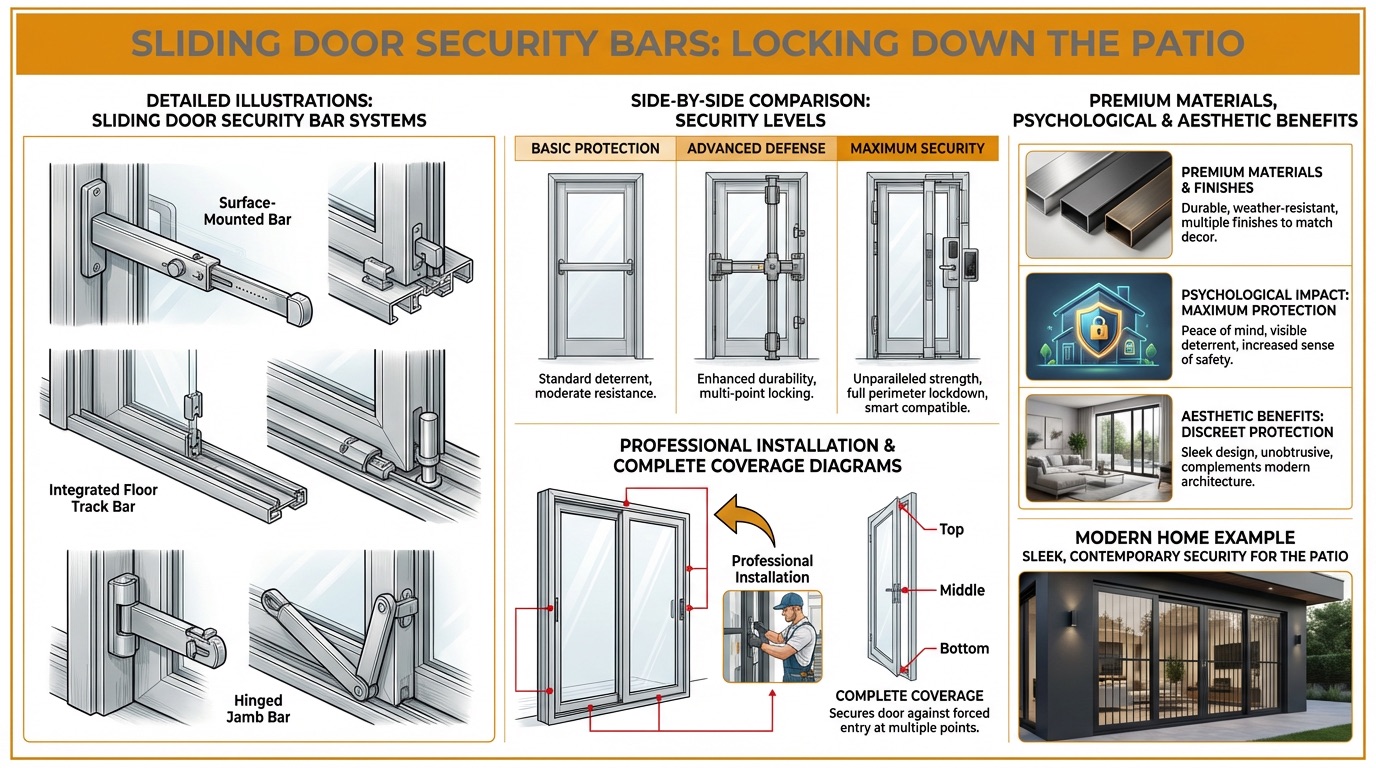 SLIDING DOOR SECURITY BARS: LOCKING DOWN THE PATIO

DETAILED ILLUSTRATIONS: SLIDING DOOR SECURITY BAR SYSTEMS

Surface-Mounted Bar

Integrated Floor Track Bar

Hinged Jamb Bar

SIDE-BY-SIDE COMPARISON: SECURITY LEVELS

| BASIC PROTECTION | ADVANCED DEFENSE | MAXIMUM SECURITY |
|---|---|---|
| Standard deterrent, moderate resistance. | Enhanced durability, multi-point locking. | Unparalleled strength, full perimeter lockdown, smart compatible. |

PROFESSIONAL INSTALLATION & COMPLETE COVERAGE DIAGRAMS

Professional Installation

Top

Middle

Bottom

COMPLETE COVERAGE
Secures door against forced entry at multiple points.

PREMIUM MATERIALS, PSYCHOLOGICAL & AESTHETIC BENEFITS

PREMIUM MATERIALS & FINISHES
Durable, weather-resistant, multiple finishes to match decor.

PSYCHOLOGICAL IMPACT: MAXIMUM PROTECTION
Peace of mind, visible deterrent, increased sense of safety.

AESTHETIC BENEFITS: DISCREET PROTECTION
Sleek design, unobtrusive, complements modern architecture.

MODERN HOME EXAMPLE
SLEEK, CONTEMPORARY SECURITY FOR THE PATIO