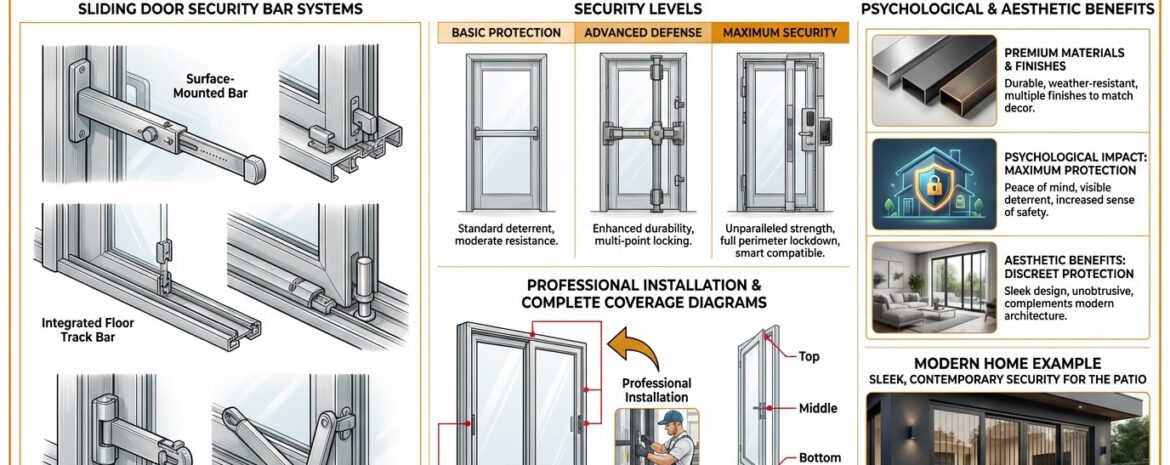 SLIDING DOOR SECURITY BAR SYSTEMS

Surface-Mounted Bar

Integrated Floor Track Bar

SECURITY LEVELS

| BASIC PROTECTION | ADVANCED DEFENSE | MAXIMUM SECURITY |
|---|---|---|
| Standard deterrent, moderate resistance. | Enhanced durability, multi-point locking. | Unparalleled strength, full perimeter lockdown, smart compatible. |

PROFESSIONAL INSTALLATION & COMPLETE COVERAGE DIAGRAMS

Professional Installation

Top

Middle

Bottom

PSYCHOLOGICAL & AESTHETIC BENEFITS

PREMIUM MATERIALS & FINISHES
Durable, weather-resistant, multiple finishes to match decor.

PSYCHOLOGICAL IMPACT: MAXIMUM PROTECTION
Peace of mind, visible deterrent, increased sense of safety.

AESTHETIC BENEFITS: DISCREET PROTECTION
Sleek design, unobtrusive, complements modern architecture.

MODERN HOME EXAMPLE
SLEEK, CONTEMPORARY SECURITY FOR THE PATIO