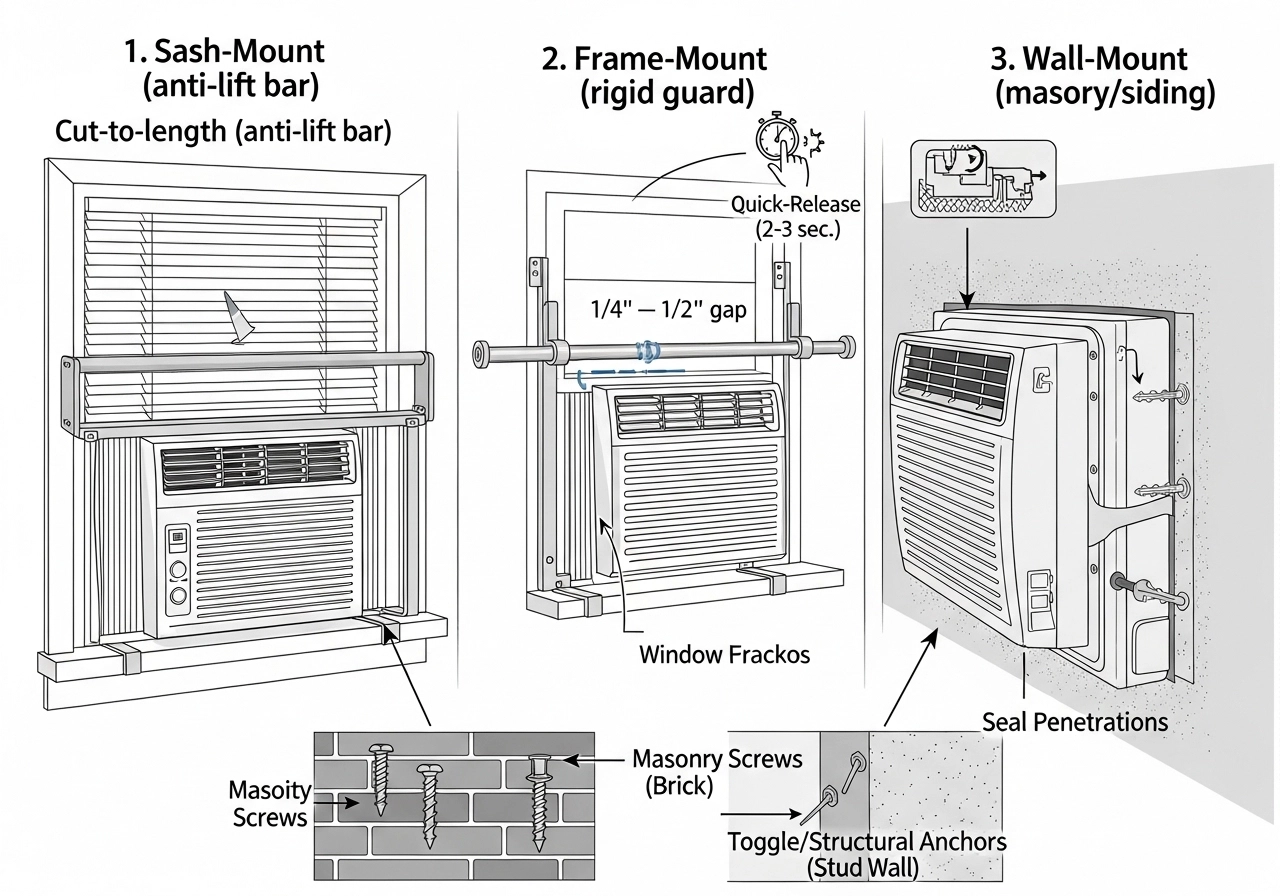 1. Sash-Mount (anti-lift bar)

Cut-to-length (anti-lift bar)

2. Frame-Mount (rigid guard)

Quick-Release (2-3 sec.)

1/4" — 1/2" gap

Window Frackos

3. Wall-Mount (masory/siding)

Seal Penetrations

Masoity Screws

Masonry Screws (Brick)

Toggle/Structural Anchors (Stud Wall)